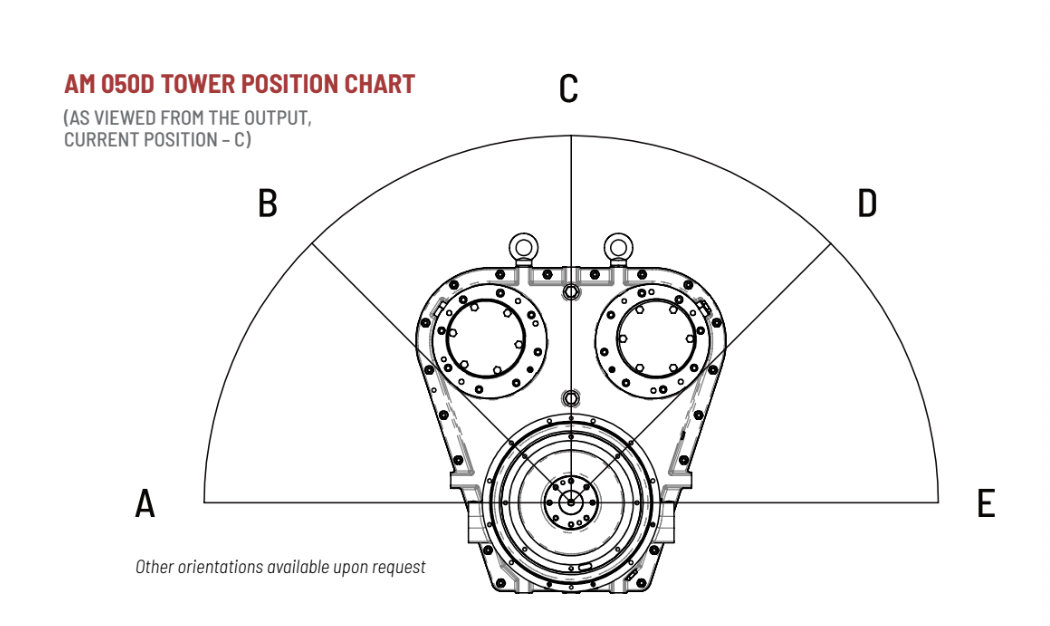 AM 050D TOWER POSITION CHART

(AS VIEWED FROM THE OUTPUT, CURRENT POSITION – C)

C

B

D

A

E

Other orientations available upon request